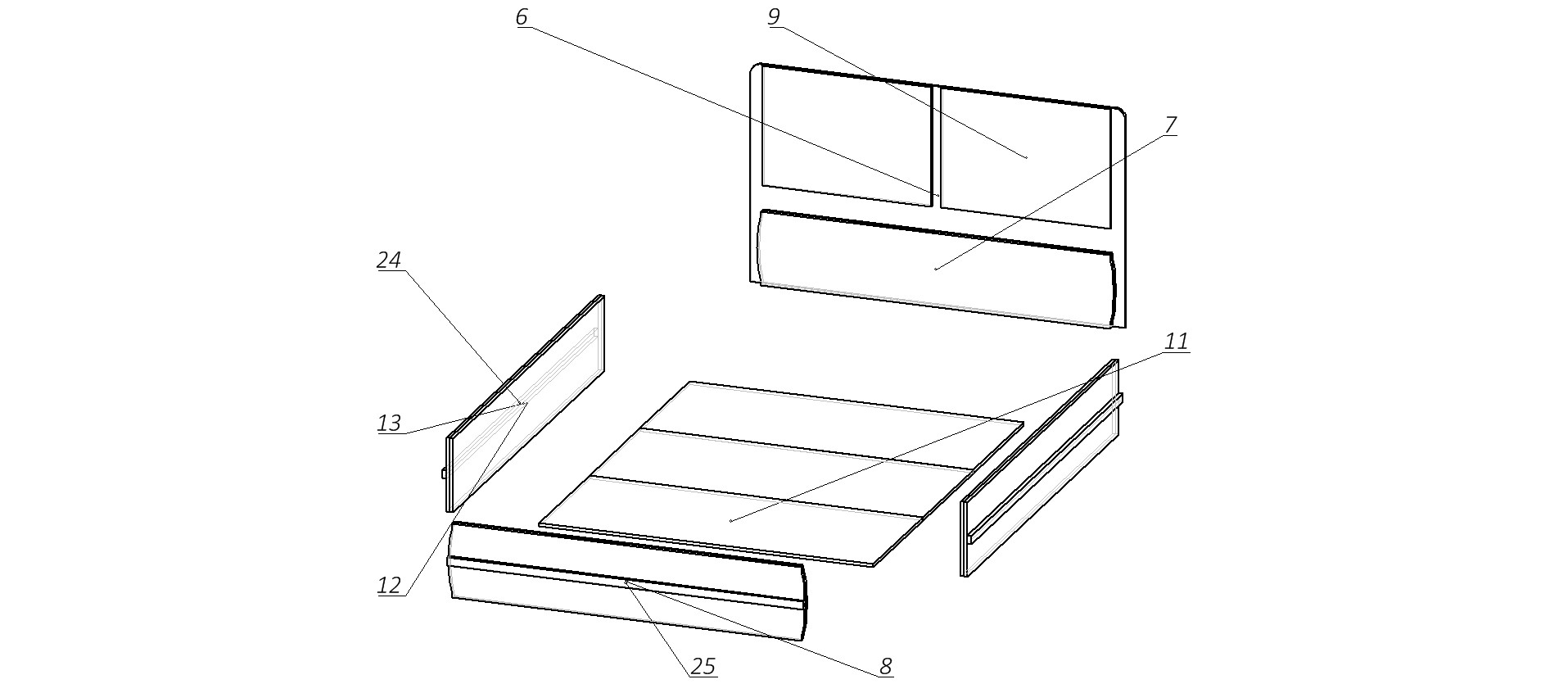 6
9
7
24
11
13
12
25
8