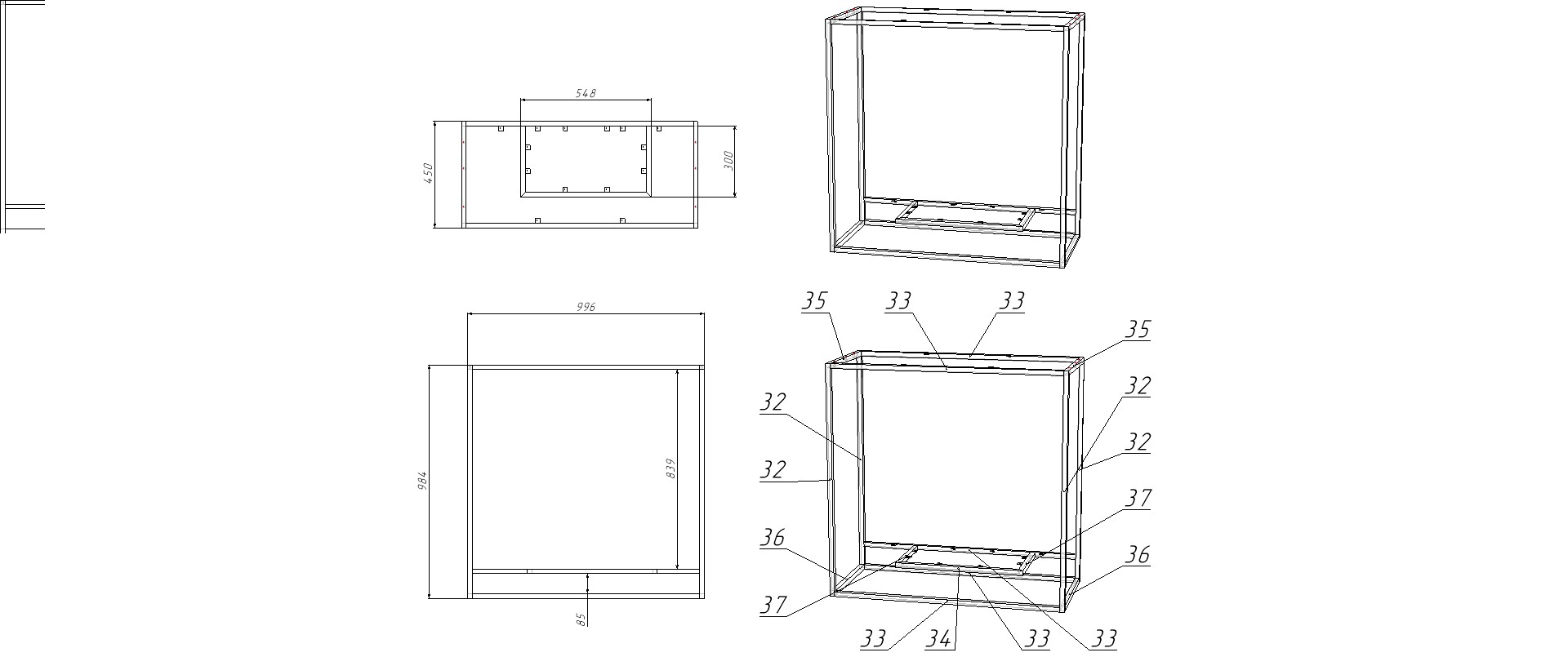 548
450
300
996
984
839
85
35
33
33
35
32
32
32
32
37
36
36
37
33
34
33
33